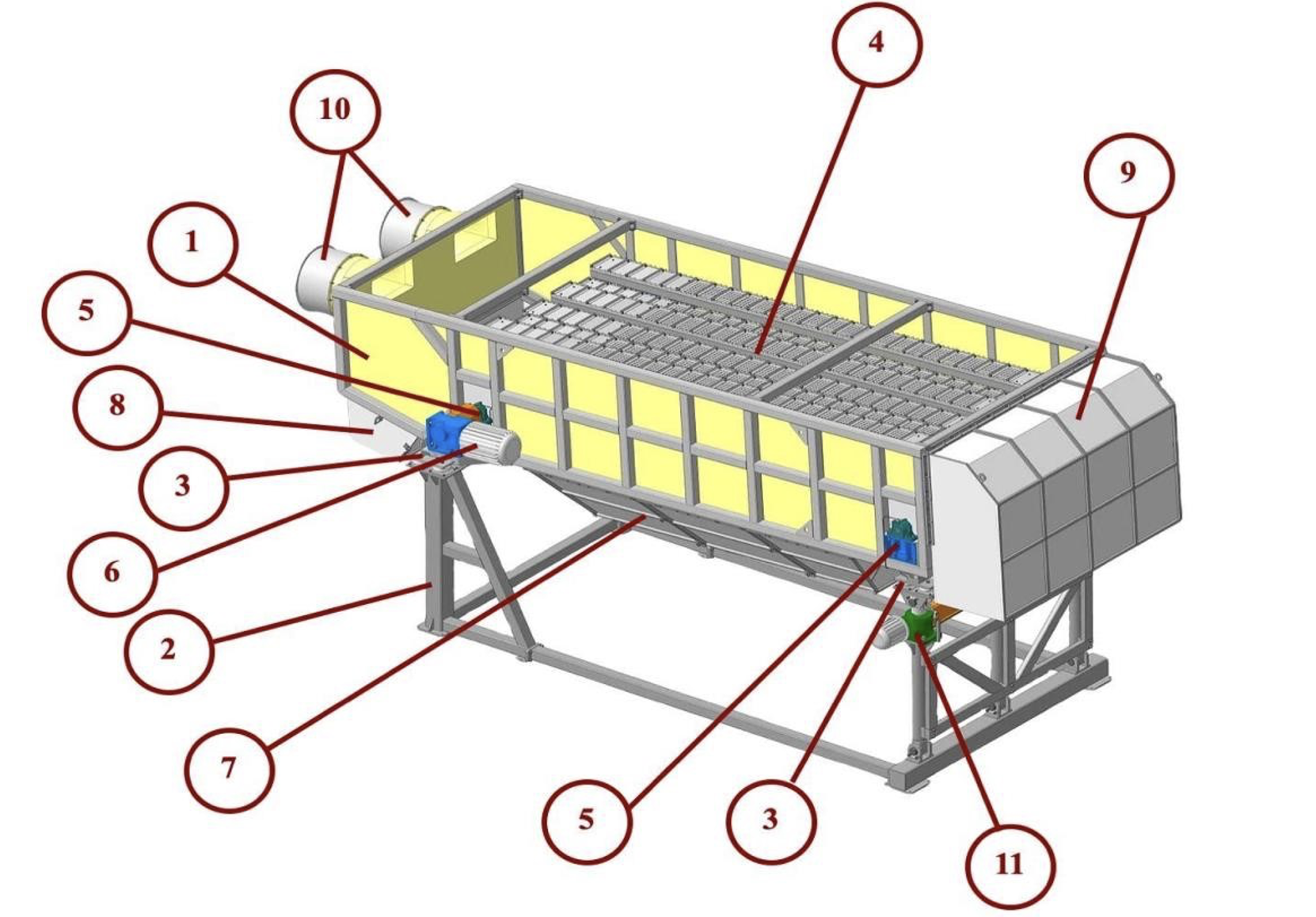 4
10
9
1
5
8
3
6
2
7
5
3
11