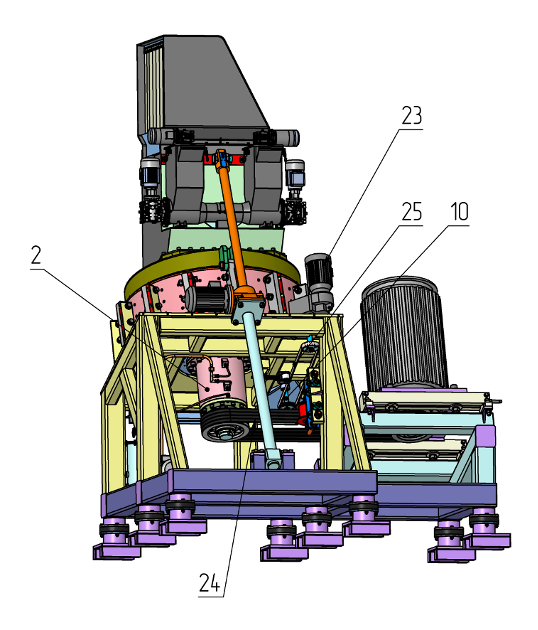 23
25
10
2
24